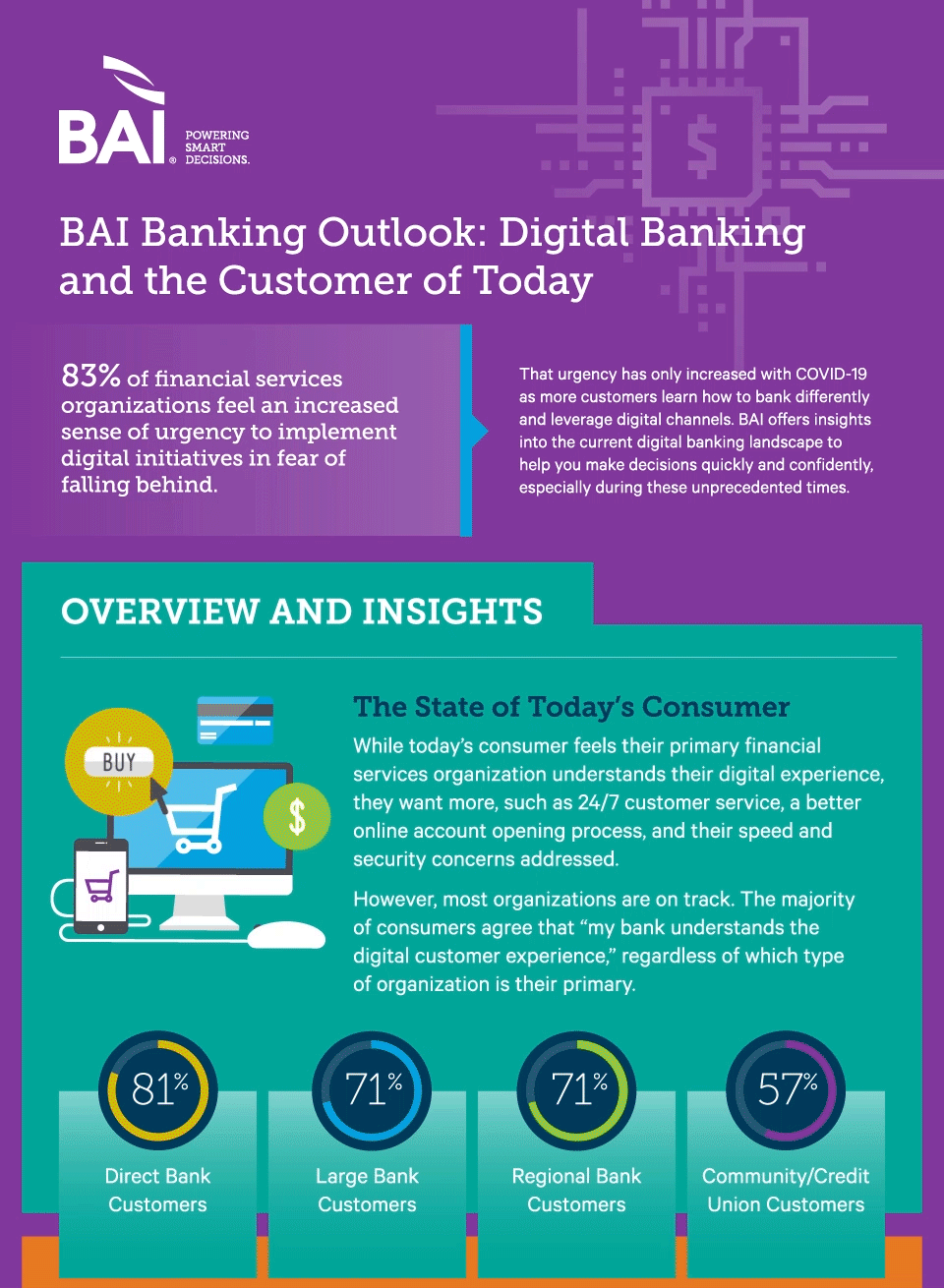 BAI® POWERING SMART DECISIONS.

BAI Banking Outlook: Digital Banking and the Customer of Today

83% of financial services organizations feel an increased sense of urgency to implement digital initiatives in fear of falling behind.

That urgency has only increased with COVID-19 as more customers learn how to bank differently and leverage digital channels. BAI offers insights into the current digital banking landscape to help you make decisions quickly and confidently, especially during these unprecedented times.

OVERVIEW AND INSIGHTS

BUY

$

The State of Today's Consumer

While today's consumer feels their primary financial services organization understands their digital experience, they want more, such as 24/7 customer service, a better online account opening process, and their speed and security concerns addressed.

However, most organizations are on track. The majority of consumers agree that "my bank understands the digital customer experience," regardless of which type of organization is their primary.

81% Direct Bank Customers

71% Large Bank Customers

71% Regional Bank Customers

57% Community/Credit Union Customers